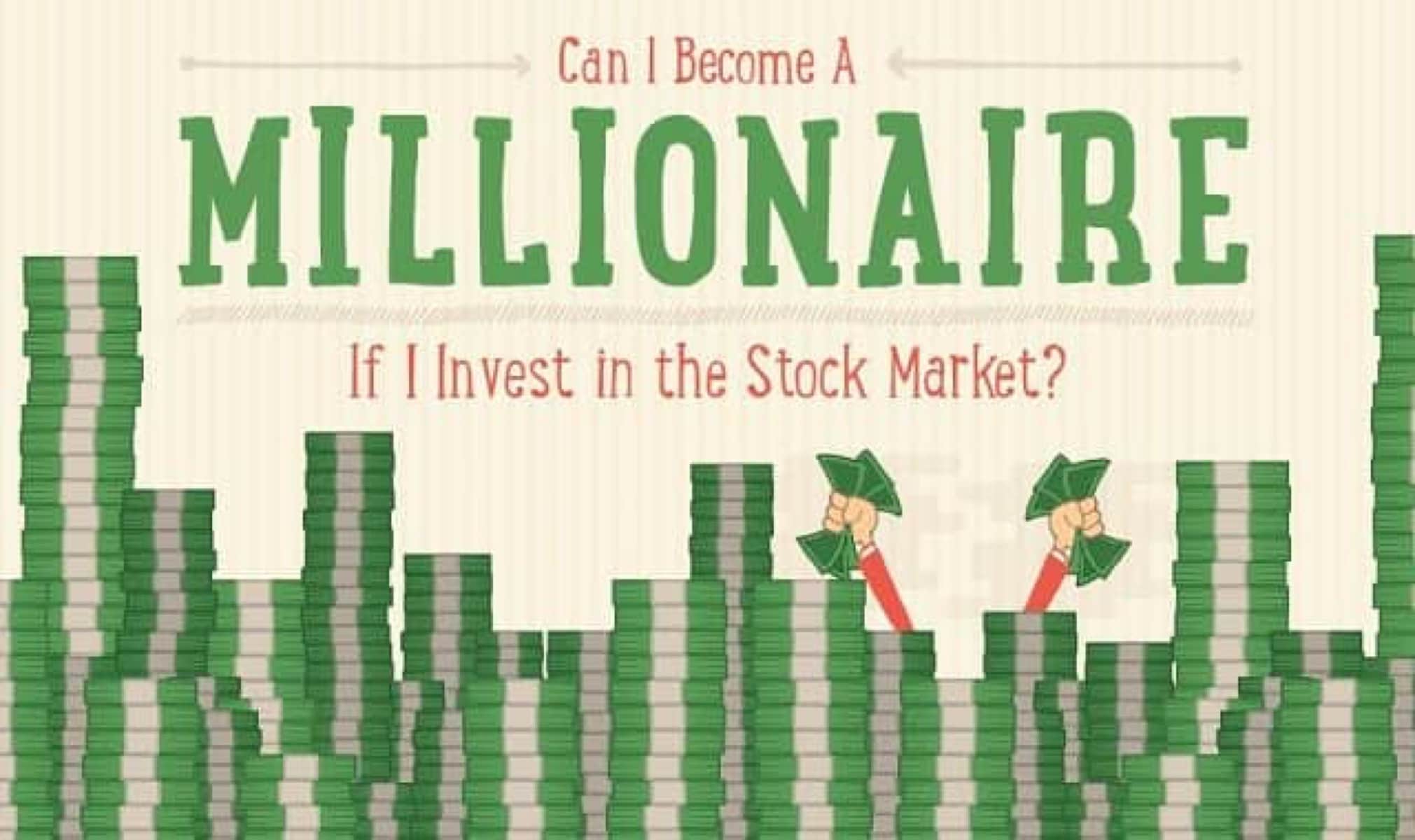 Can I Become A
MILLIONAIRE
If I Invest in the Stock Market?